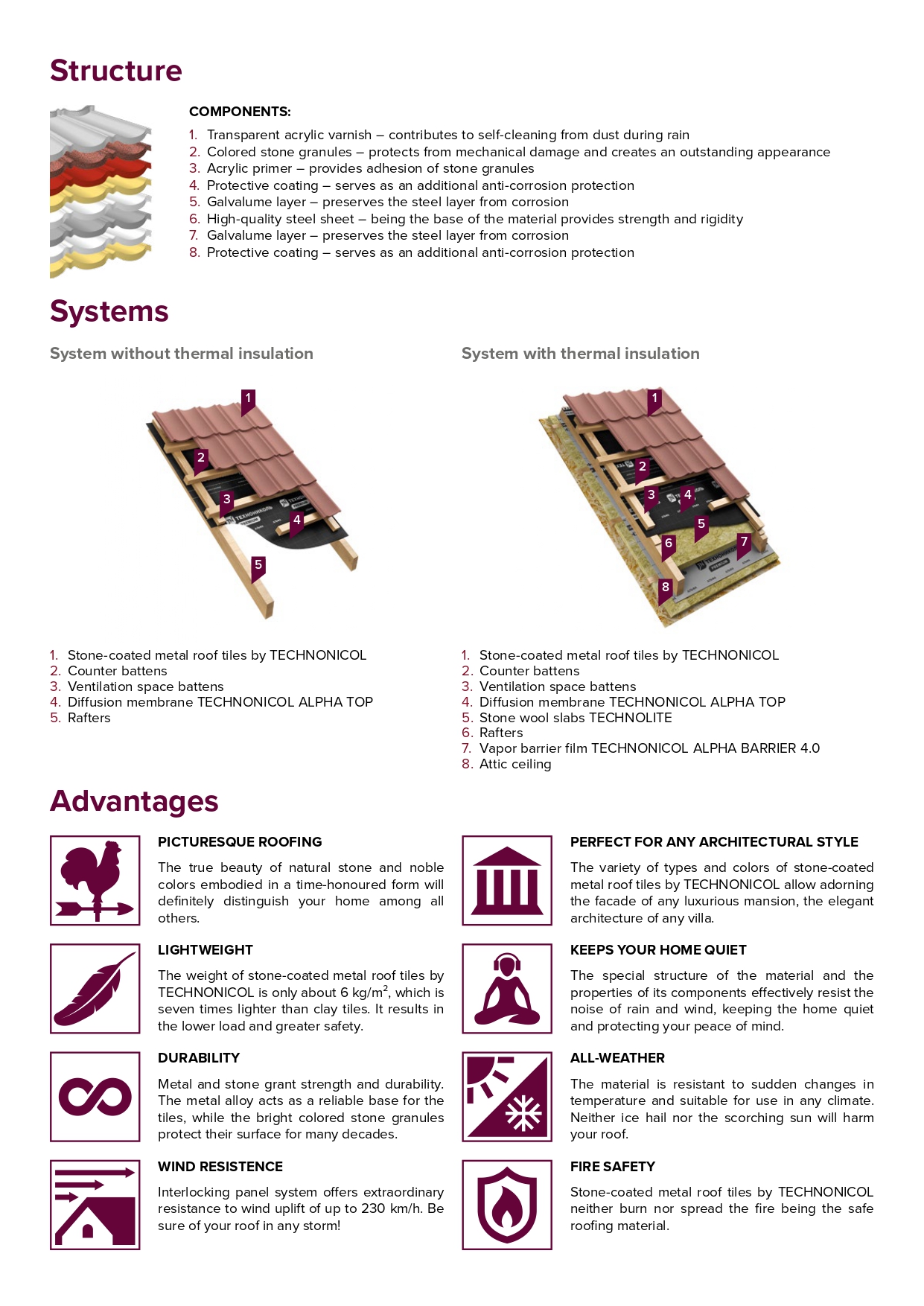 Structure

COMPONENTS:

1. Transparent acrylic varnish – contributes to self-cleaning from dust during rain
2. Colored stone granules – protects from mechanical damage and creates an outstanding appearance
3. Acrylic primer – provides adhesion of stone granules
4. Protective coating – serves as an additional anti-corrosion protection
5. Galvalume layer – preserves the steel layer from corrosion
6. High-quality steel sheet – being the base of the material provides strength and rigidity
7. Galvalume layer – preserves the steel layer from corrosion
8. Protective coating – serves as an additional anti-corrosion protection

Systems

System without thermal insulation

1 2 3 4 5

1. Stone-coated metal roof tiles by TECHNONICOL
2. Counter battens
3. Ventilation space battens
4. Diffusion membrane TECHNONICOL ALPHA TOP
5. Rafters

System with thermal insulation

1 2 3 4 5 6 7 8

1. Stone-coated metal roof tiles by TECHNONICOL
2. Counter battens
3. Ventilation space battens
4. Diffusion membrane TECHNONICOL ALPHA TOP
5. Stone wool slabs TECHNOLITE
6. Rafters
7. Vapor barrier film TECHNONICOL ALPHA BARRIER 4.0
8. Attic ceiling

Advantages

PICTURESQUE ROOFING

The true beauty of natural stone and noble colors embodied in a time-honoured form will definitely distinguish your home among all others.

LIGHTWEIGHT

The weight of stone-coated metal roof tiles by TECHNONICOL is only about 6 kg/m$^2$, which is seven times lighter than clay tiles. It results in the lower load and greater safety.

DURABILITY

Metal and stone grant strength and durability. The metal alloy acts as a reliable base for the tiles, while the bright colored stone granules protect their surface for many decades.

WIND RESISTENCE

Interlocking panel system offers extraordinary resistance to wind uplift of up to 230 km/h. Be sure of your roof in any storm!

PERFECT FOR ANY ARCHITECTURAL STYLE

The variety of types and colors of stone-coated metal roof tiles by TECHNONICOL allow adorning the facade of any luxurious mansion, the elegant architecture of any villa.

KEEPS YOUR HOME QUIET

The special structure of the material and the properties of its components effectively resist the noise of rain and wind, keeping the home quiet and protecting your peace of mind.

ALL-WEATHER

The material is resistant to sudden changes in temperature and suitable for use in any climate. Neither ice hail nor the scorching sun will harm your roof.

FIRE SAFETY

Stone-coated metal roof tiles by TECHNONICOL neither burn nor spread the fire being the safe roofing material.